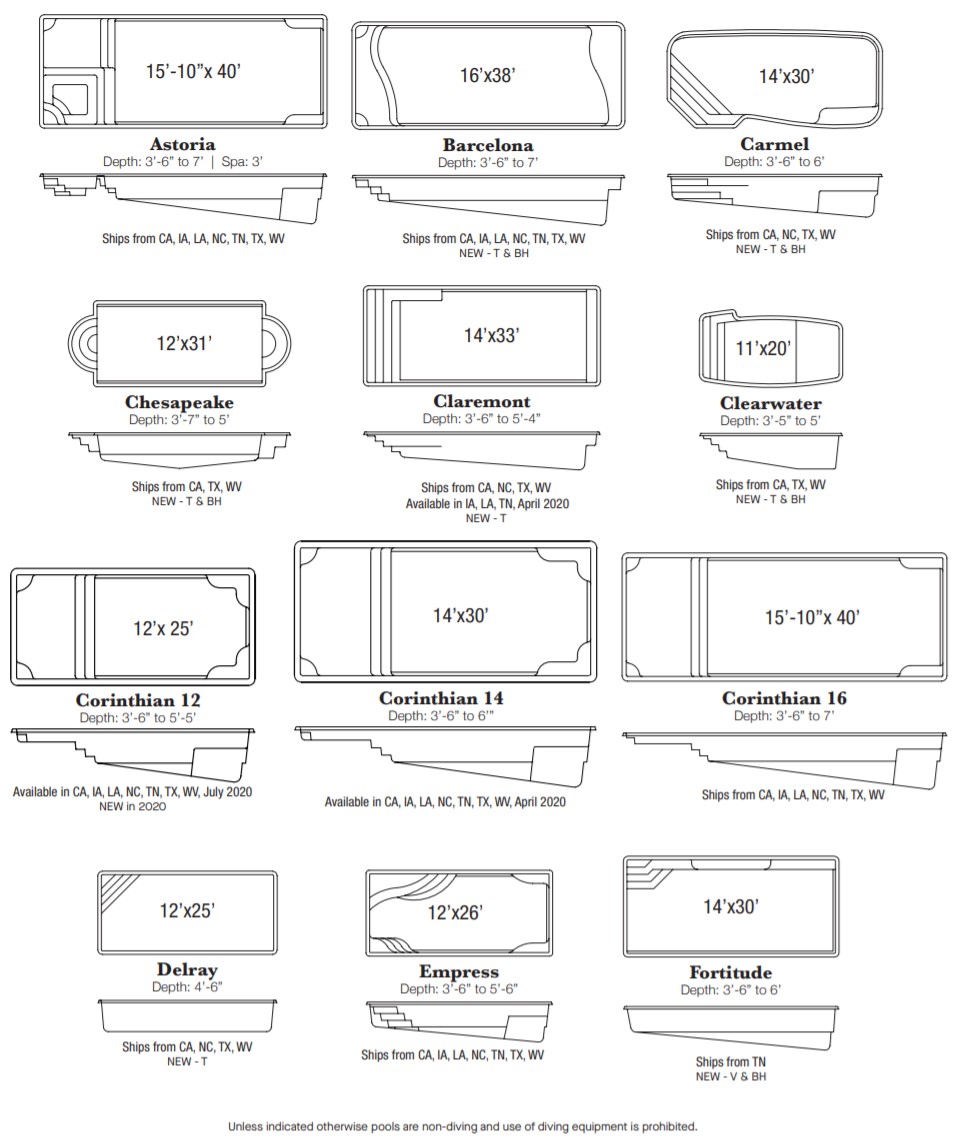 15'-10"x 40'

Astoria
Depth: 3'-6" to 7' | Spa: 3'

Ships from CA, IA, LA, NC, TN, TX, WV

16'x38'

Barcelona
Depth: 3'-6" to 7'

Ships from CA, IA, LA, NC, TN, TX, WV
NEW - T & BH

14'x30'

Carmel
Depth: 3'-6" to 6'

Ships from CA, NC, TX, WV
NEW - T & BH

12'x31'

Chesapeake
Depth: 3'-7" to 5'

Ships from CA, TX, WV
NEW - T & BH

14'x33'

Claremont
Depth: 3'-6" to 5'-4"

Ships from CA, NC, TX, WV
Available in IA, LA, TN, April 2020
NEW - T

11'x20'

Clearwater
Depth: 3'-5" to 5'

Ships from CA, TX, WV
NEW - T & BH

12'x 25'

Corinthian 12
Depth: 3'-6" to 5'-5'

Available in CA, IA, LA, NC, TN, TX, WV, July 2020
NEW in 2020

14'x30'

Corinthian 14
Depth: 3'-6" to 6'"

Available in CA, IA, LA, NC, TN, TX, WV, April 2020

15'-10"x 40'

Corinthian 16
Depth: 3'-6" to 7'

Ships from CA, IA, LA, NC, TN, TX, WV

12'x25'

Delray
Depth: 4'-6"

Ships from CA, NC, TX, WV
NEW - T

12'x26'

Empress
Depth: 3'-6" to 5'-6"

Ships from CA, IA, LA, NC, TN, TX, WV

14'x30'

Fortitude
Depth: 3'-6" to 6'

Ships from TN
NEW - V & BH

Unless indicated otherwise pools are non-diving and use of diving equipment is prohibited.